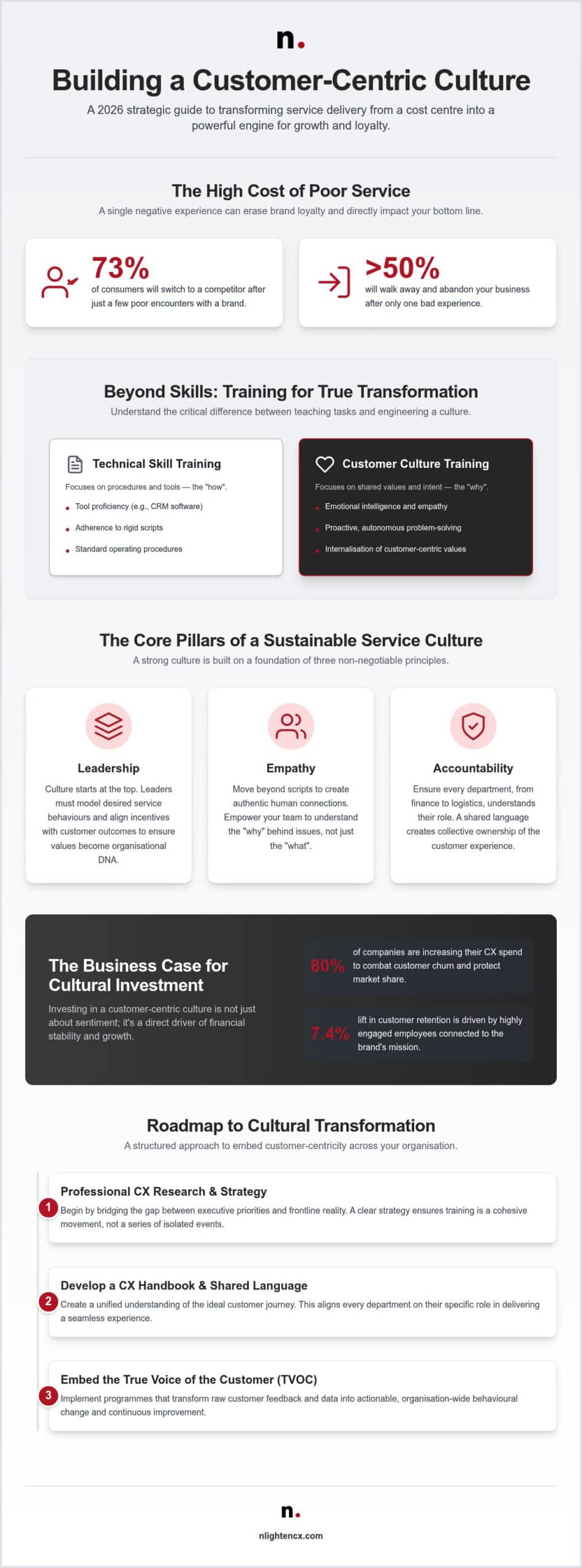 n.

Building a Customer-Centric Culture

A 2026 strategic guide to transforming service delivery from a cost centre into a powerful engine for growth and loyalty.

The High Cost of Poor Service

A single negative experience can erase brand loyalty and directly impact your bottom line.

73%
of consumers will switch to a competitor after just a few poor encounters with a brand.

>50%
will walk away and abandon your business after only one bad experience.

Beyond Skills: Training for True Transformation

Understand the critical difference between teaching tasks and engineering a culture.

Technical Skill Training

Focuses on procedures and tools — the "how".

• Tool proficiency (e.g., CRM software)
• Adherence to rigid scripts
• Standard operating procedures

Customer Culture Training

Focuses on shared values and intent — the "why".

• Emotional intelligence and empathy
• Proactive, autonomous problem-solving
• Internalisation of customer-centric values

The Core Pillars of a Sustainable Service Culture

A strong culture is built on a foundation of three non-negotiable principles.

Leadership

Culture starts at the top. Leaders must model desired service behaviours and align incentives with customer outcomes to ensure values become organisational DNA.

Empathy

Move beyond scripts to create authentic human connections. Empower your team to understand the "why" behind issues, not just the "what".

Accountability

Ensure every department, from finance to logistics, understands their role. A shared language creates collective ownership of the customer experience.

The Business Case for Cultural Investment

Investing in a customer-centric culture is not just about sentiment; it's a direct driver of financial stability and growth.

80%
of companies are increasing their CX spend to combat customer churn and protect market share.

7.4%
lift in customer retention is driven by highly engaged employees connected to the brand's mission.

Roadmap to Cultural Transformation

A structured approach to embed customer-centricity across your organisation.

1
Professional CX Research & Strategy
Begin by bridging the gap between executive priorities and frontline reality. A clear strategy ensures training is a cohesive movement, not a series of isolated events.

2
Develop a CX Handbook & Shared Language
Create a unified understanding of the ideal customer journey. This aligns every department on their specific role in delivering a seamless experience.

3
Embed the True Voice of the Customer (TVOC)
Implement programmes that transform raw customer feedback and data into actionable, organisation-wide behavioural change and continuous improvement.

n.
nlightencx.com